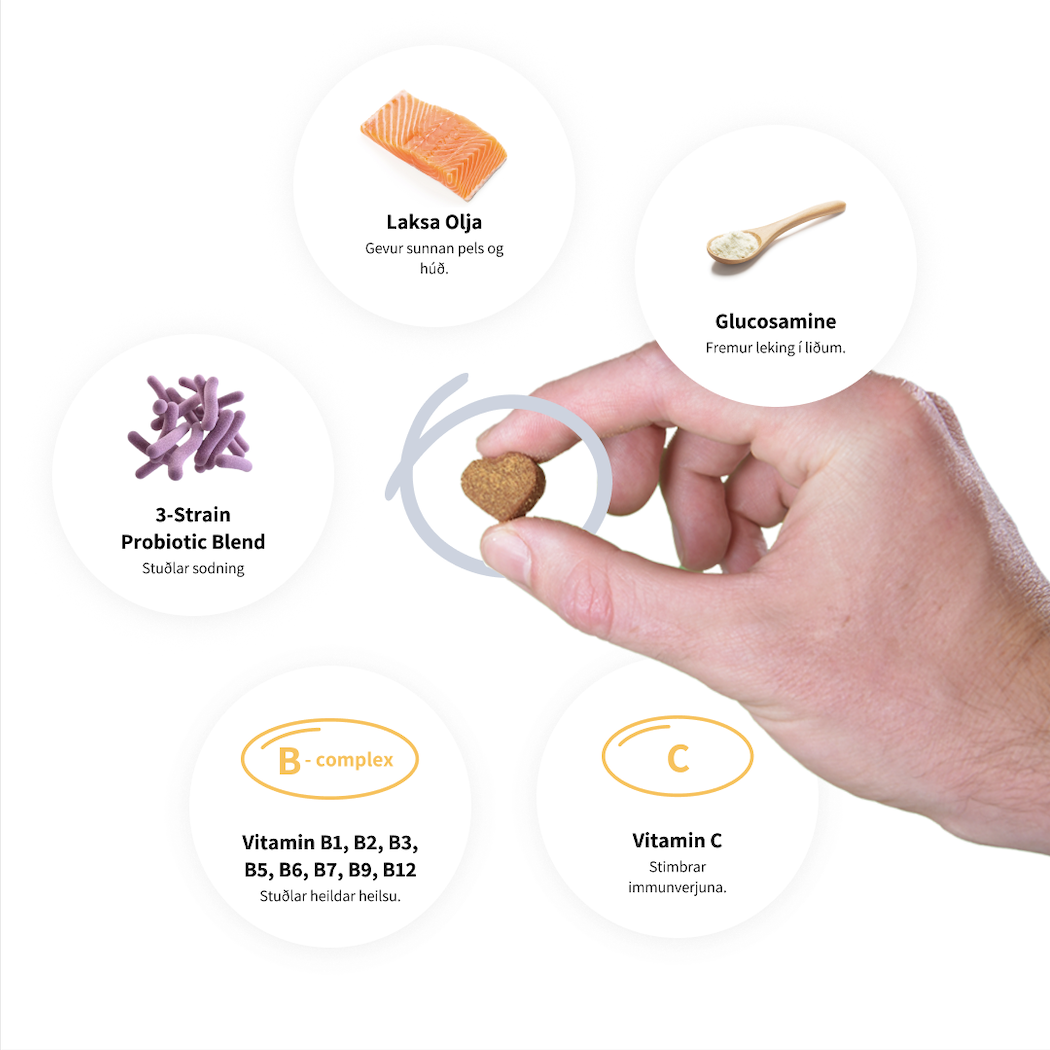 Laksa Olja
Gevur sunnan pels og húð.

Glucosamine
Fremur leking í liðum.

3-Strain Probiotic Blend
Stuðlar sodning

B - complex

Vitamin B1, B2, B3, B5, B6, B7, B9, B12
Stuðlar heildar heilsu.

C

Vitamin C
Stimbrar immunverjuna.